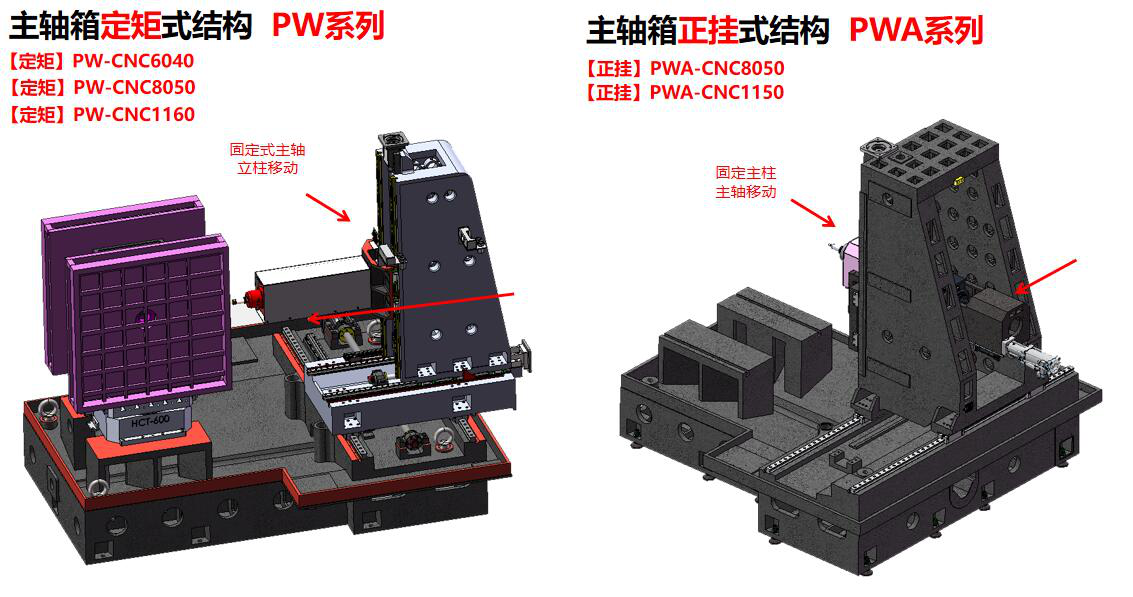 主轴箱定矩式结构 PW系列

【定矩】PW-CNC6040
【定矩】PW-CNC8050
【定矩】PW-CNC1160

固定式主轴
立柱移动

HCT-600

主轴箱正挂式结构 PWA系列

【正挂】PWA-CNC8050
【正挂】PWA-CNC1150

固定主柱
主轴移动